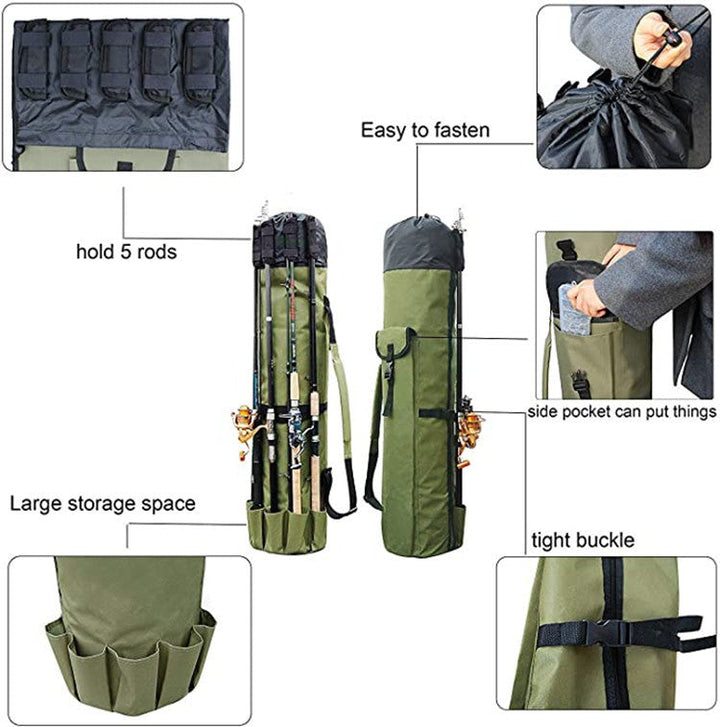 Easy to fasten

hold 5 rods

side pocket can put things

Large storage space

tight buckle